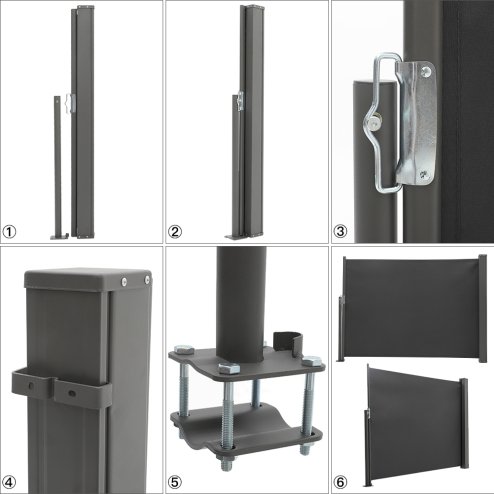 ①
②
③
④
⑤
⑥